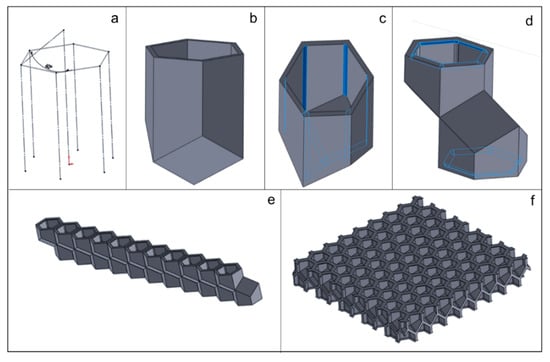 a
b
c
d
e
f