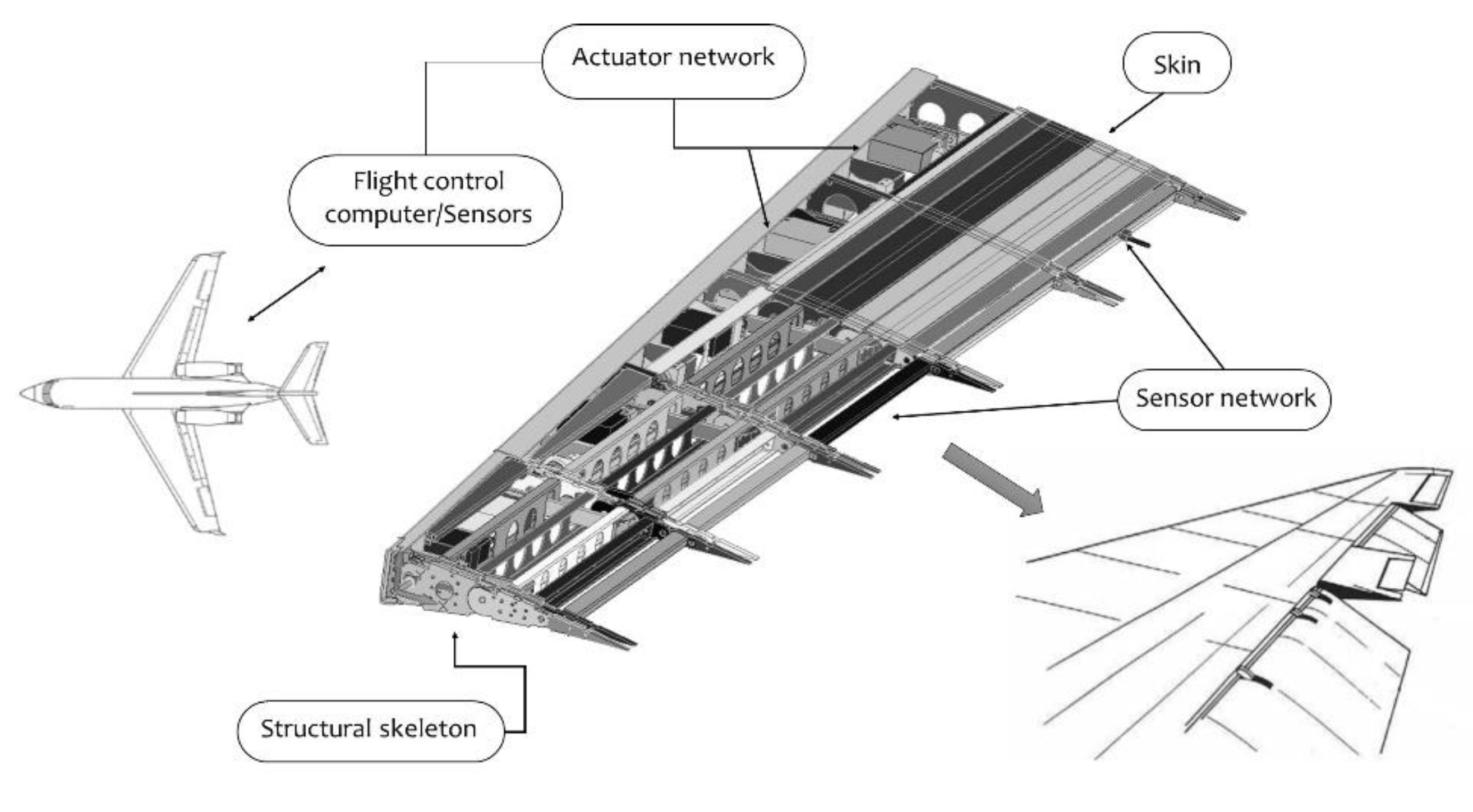 Actuator network

Skin

Flight control computer/Sensors

Sensor network

Structural skeleton