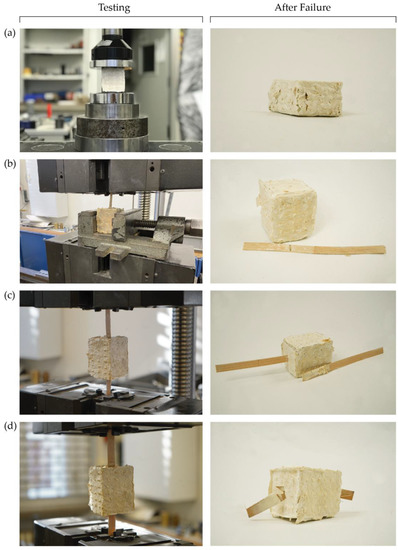 Testing

After Failure

(a)

(b)

(c)

(d)