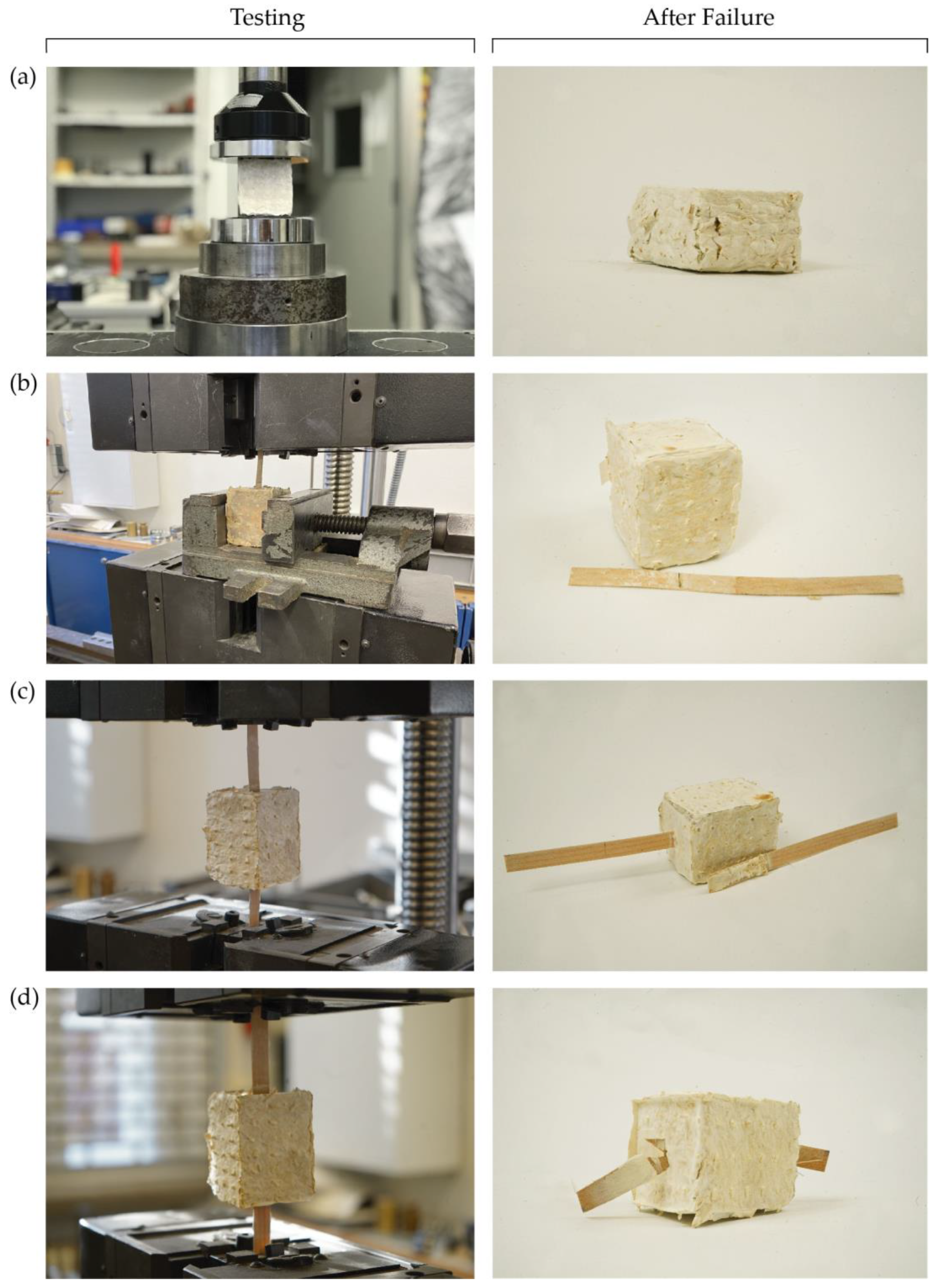 Testing

After Failure

(a)

(b)

(c)

(d)