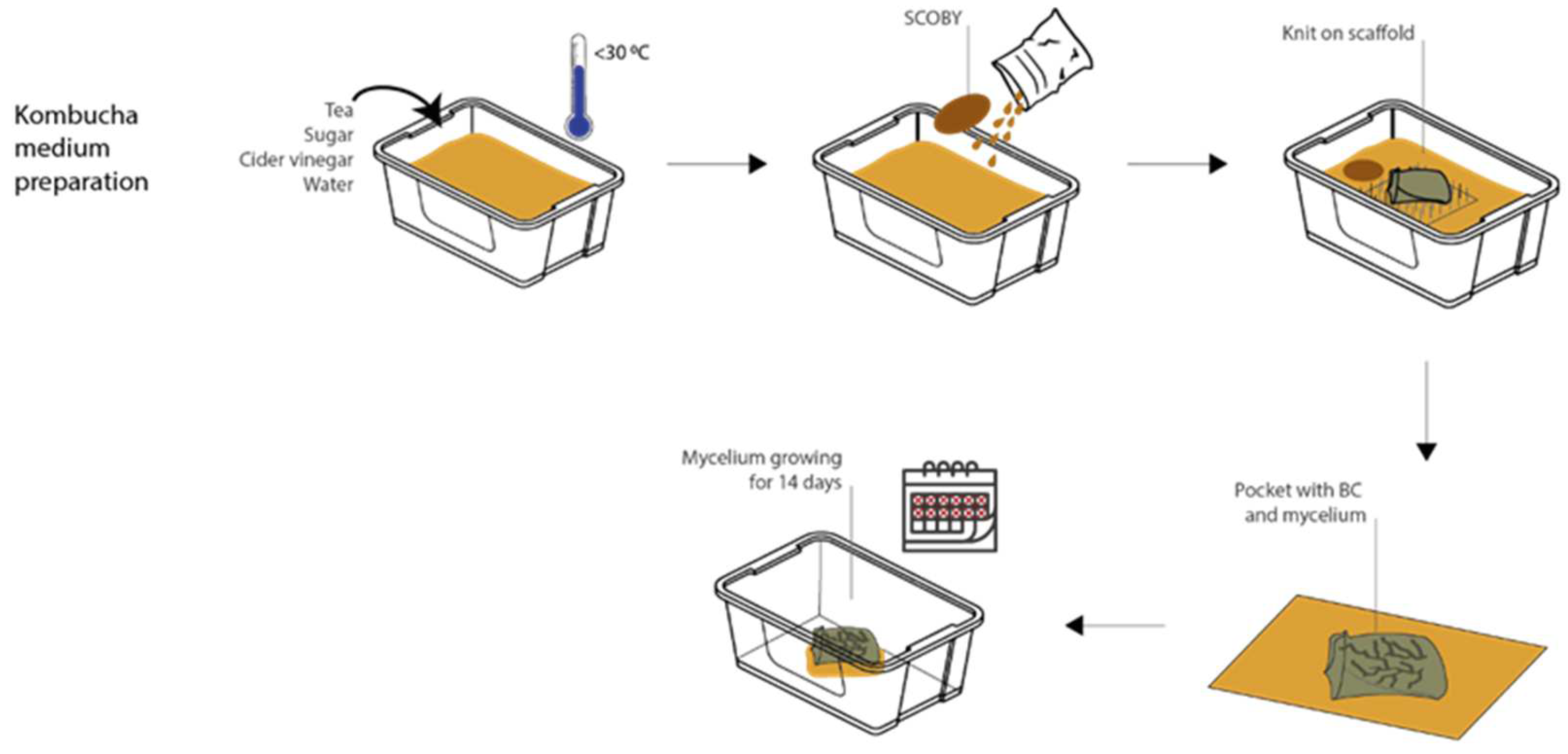 Kombucha medium preparation

Tea
Sugar
Cider vinegar
Water

<30 ºC

SCOBY

Knit on scaffold

Pocket with BC and mycelium

Mycelium growing for 14 days