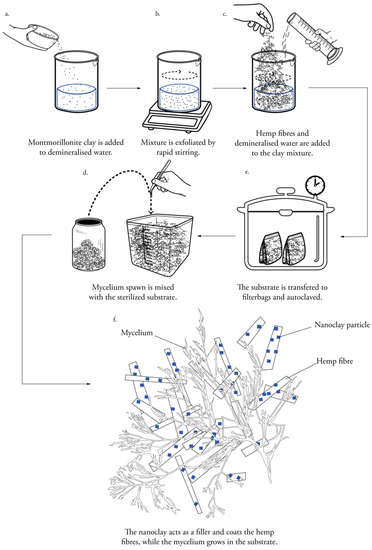 a.

Montmorillonite clay is added to demineralised water.

b.

Mixture is exfoliated by rapid stirring.

c.

Hemp fibres and demineralised water are added to the clay mixture.

d.

Mycelium spawn is mixed with the sterilized substrate.

e.

The substrate is transfered to filterbags and autoclaved.

f.

Mycelium

Nanoclay particle

Hemp fibre

The nanoclay acts as a filler and coats the hemp fibres, while the mycelium grows in the substrate.