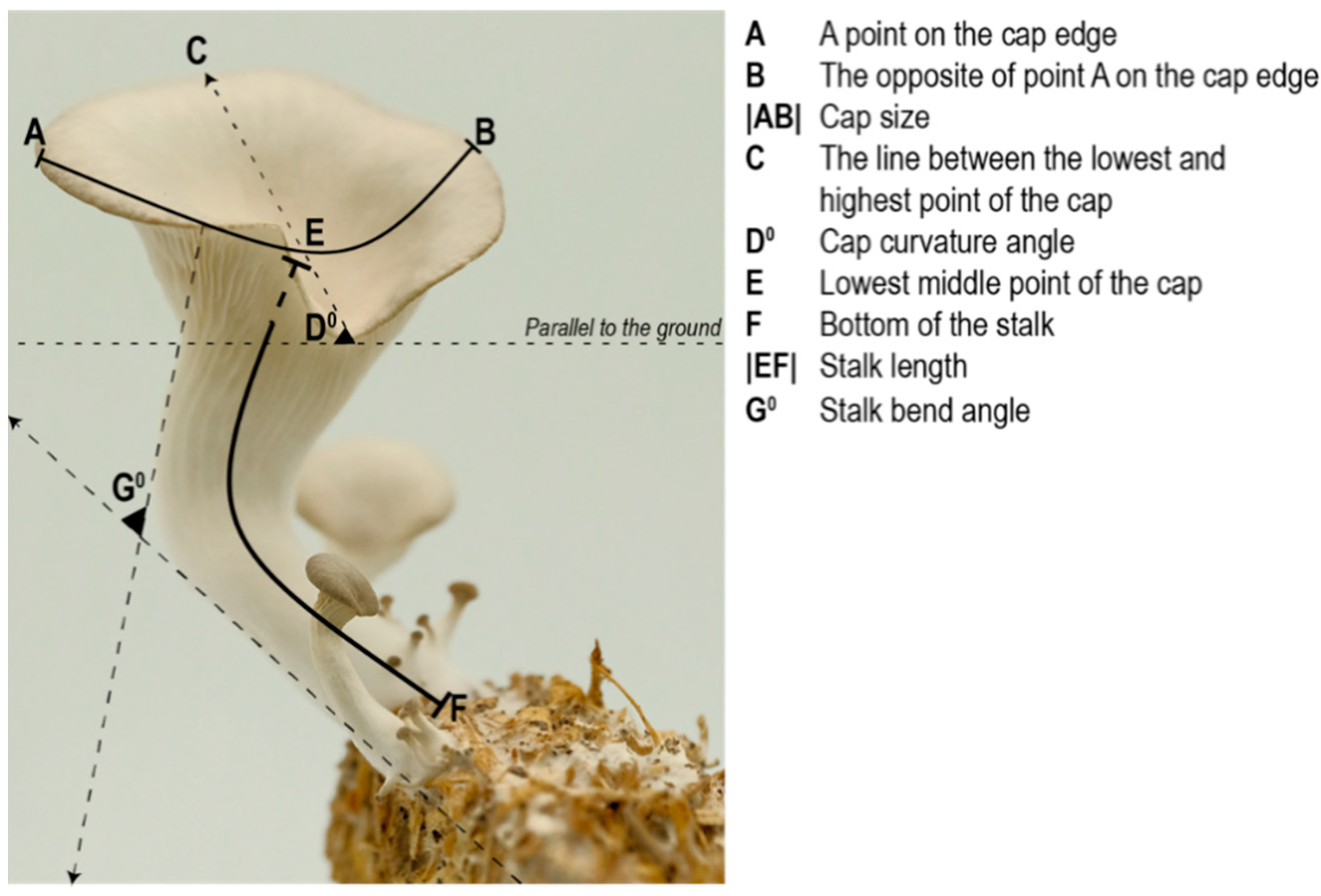 C
A
B
E
$D^0$
Parallel to the ground
$G^0$
F

A A point on the cap edge
B The opposite of point A on the cap edge
|AB| Cap size
C The line between the lowest and highest point of the cap
$D^0$ Cap curvature angle
E Lowest middle point of the cap
F Bottom of the stalk
|EF| Stalk length
$G^0$ Stalk bend angle