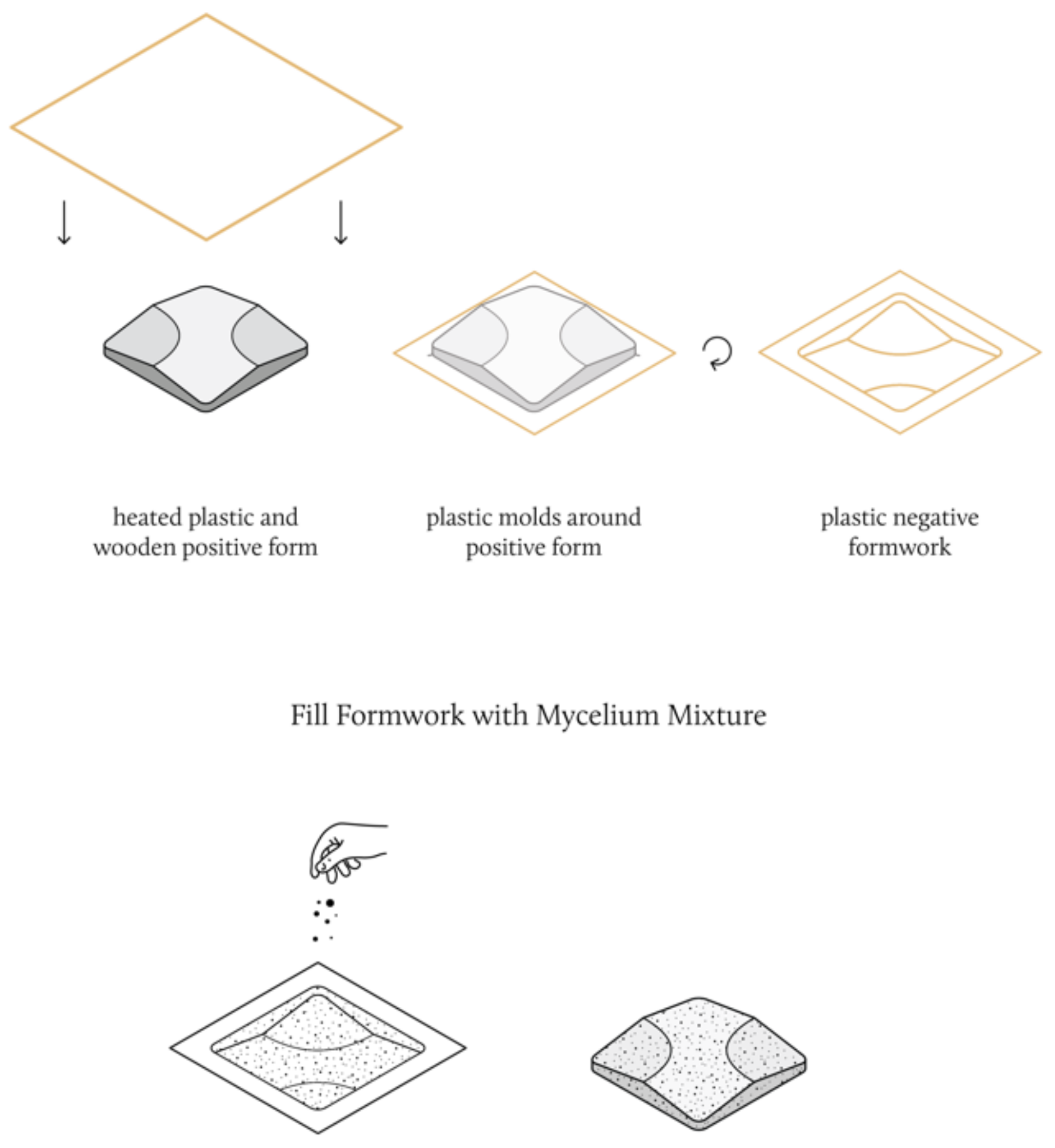 heated plastic and wooden positive form

plastic molds around positive form

plastic negative formwork

Fill Formwork with Mycelium Mixture