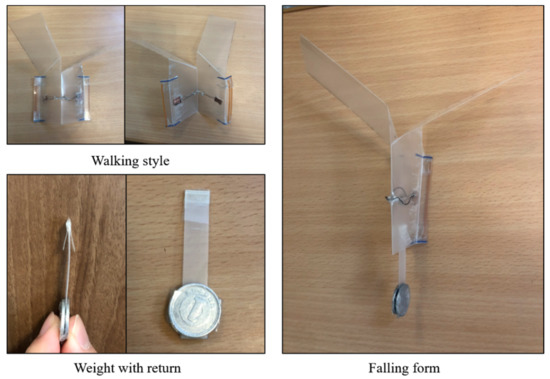 Walking style

Weight with return

Falling form