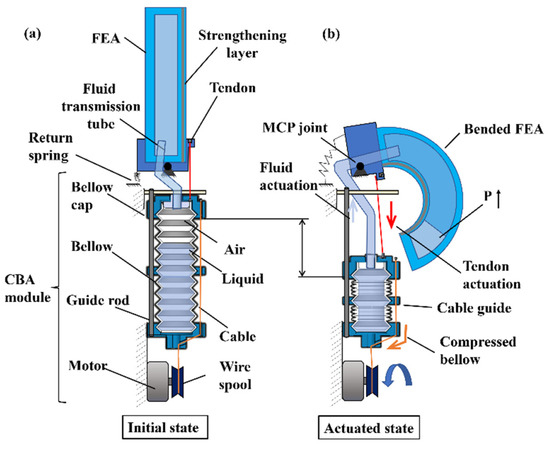 (a)

FEA

Strengthening layer

Fluid transmission tube

Tendon

Return spring

Bellow cap

Bellow

Air

Liquid

CBA module

Guide rod

Cable

Motor

Wire spool

Initial state

(b)

MCP joint

Bended FEA

Fluid actuation

P ↑

Tendon actuation

Cable guide

Compressed bellow

Actuated state