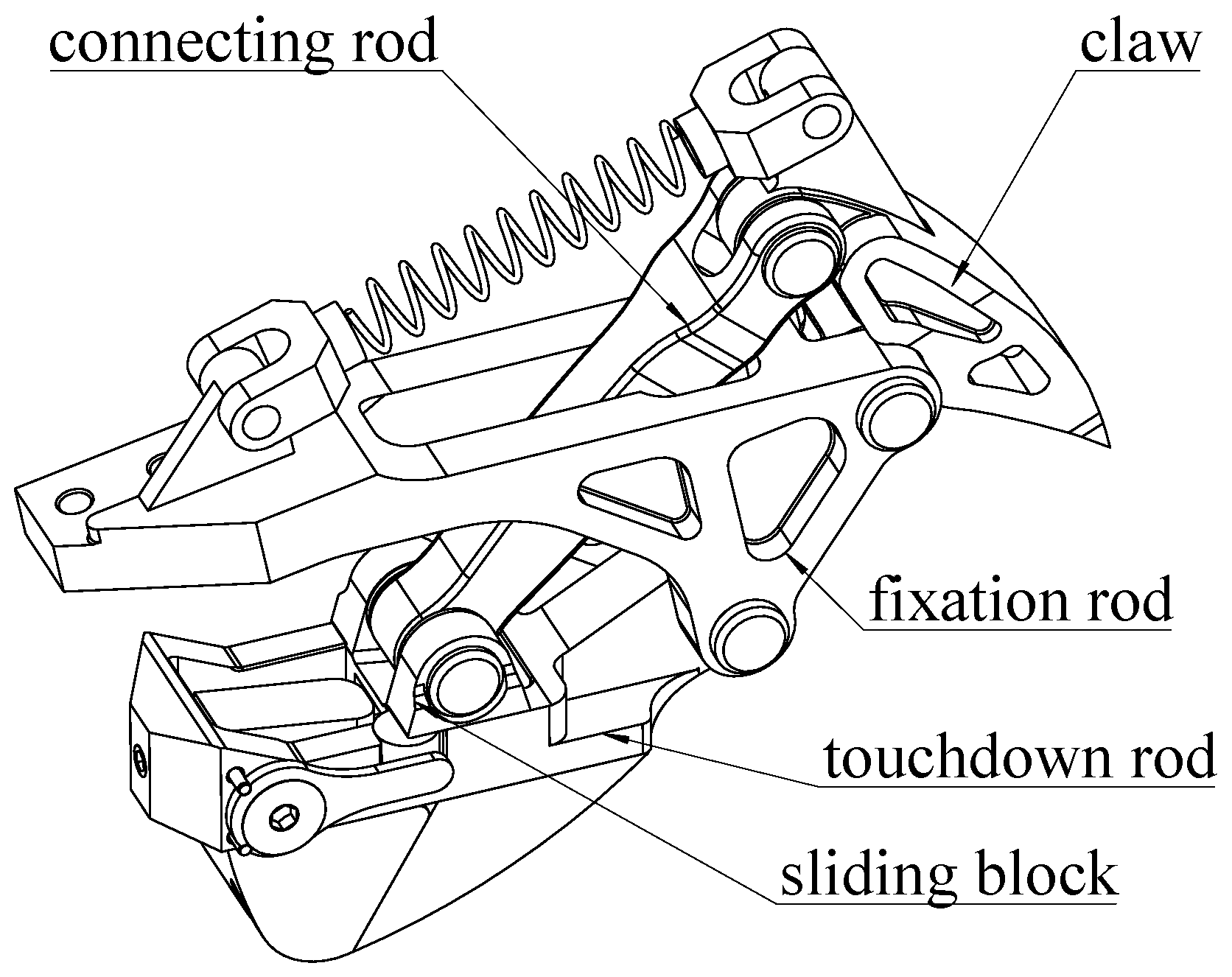 connecting rod

claw

fixation rod

touchdown rod

sliding block