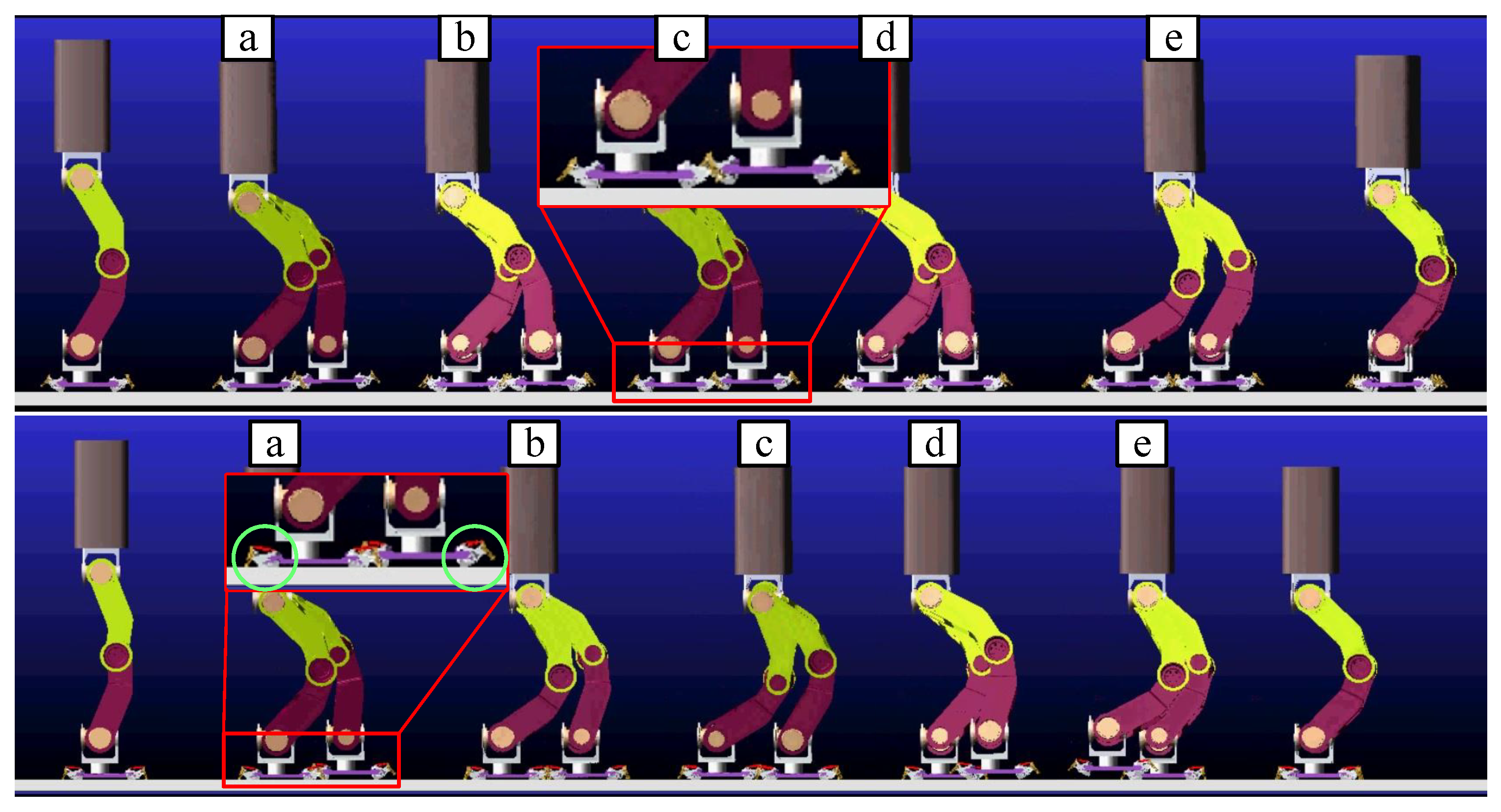 a b c d e

a b c d e