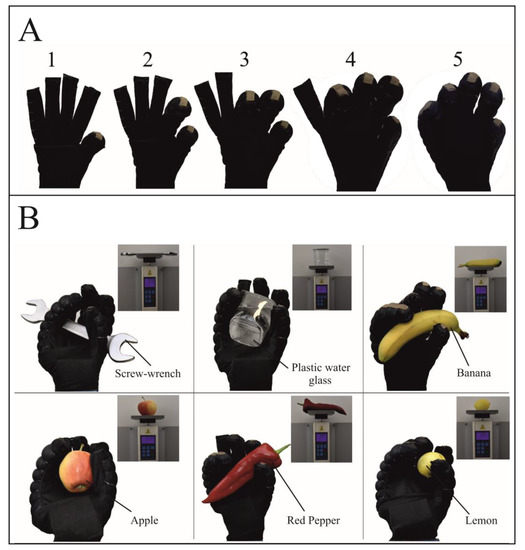 A

1 2 3 4 5

B

Screw-wrench

Plastic water glass

Banana

Apple

Red Pepper

Lemon