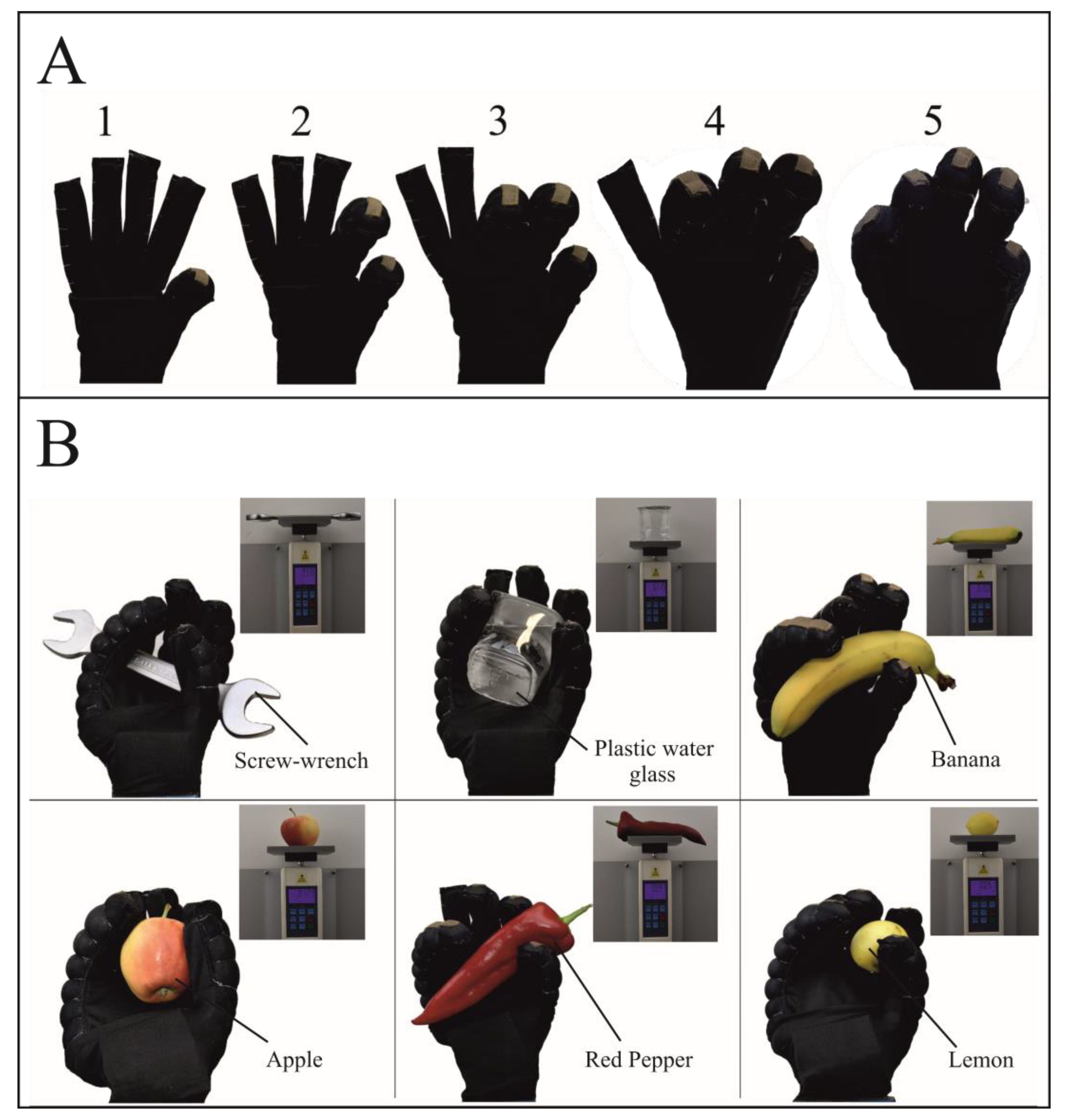 A

1 2 3 4 5

B

Screw-wrench

Plastic water glass

Banana

Apple

Red Pepper

Lemon