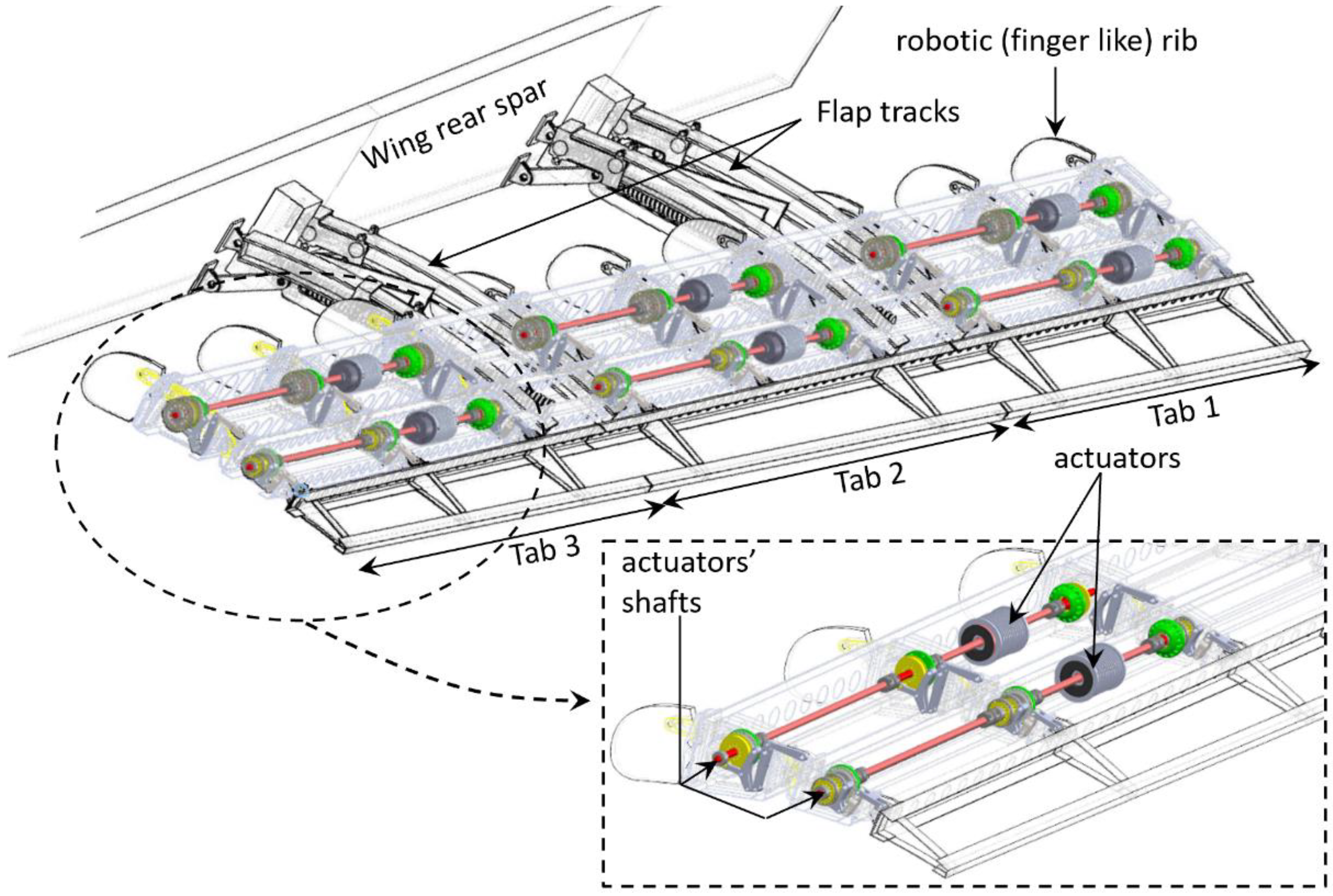 robotic (finger like) rib
Wing rear spar
Flap tracks
Tab 1
Tab 2
Tab 3
actuators
actuators' shafts