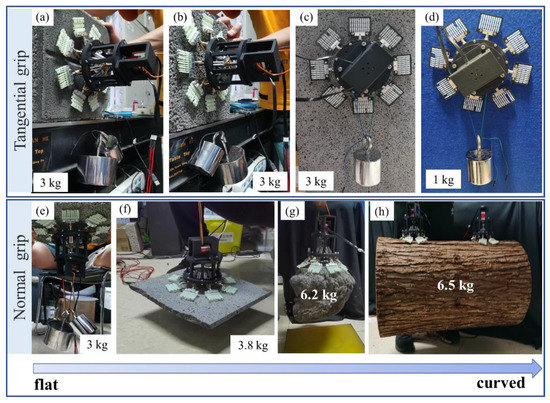 Tangential grip

(a)
3 kg

(b)
3 kg

(c)
3 kg

(d)
1 kg

Normal grip

(e)
3 kg

(f)
3.8 kg

(g)
6.2 kg

(h)
6.5 kg

flat

curved