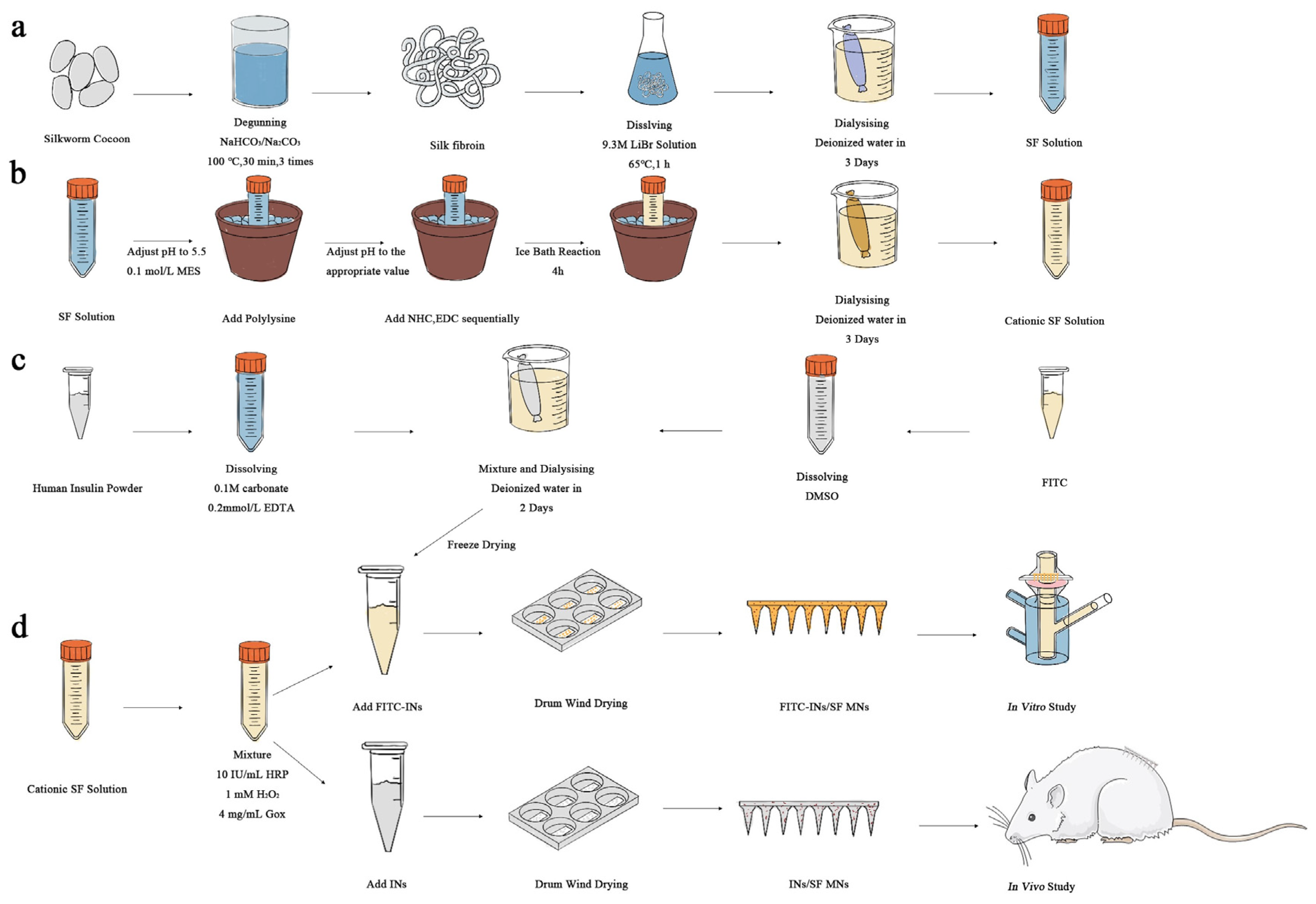 a

Silkworm Cocoon

Degunning
$NaHCO_3/Na_2CO_3$
100 ℃,30 min,3 times

Silk fibroin

Disslving
9.3M LiBr Solution
65℃,1 h

Dialysising
Deionized water in
3 Days

SF Solution

b

SF Solution

Adjust pH to 5.5
0.1 mol/L MES

Add Polylysine

Adjust pH to the appropriate value

Add NHC,EDC sequentially

Ice Bath Reaction
4h

Dialysising
Deionized water in
3 Days

Cationic SF Solution

c

Human Insulin Powder

Dissolving
0.1M carbonate
0.2mmol/L EDTA

Mixture and Dialysising
Deionized water in
2 Days

Dissolving
DMSO

FITC

Freeze Drying

d

Cationic SF Solution

Mixture
10 IU/mL HRP
1 mM $H_2O_2$
4 mg/mL Gox

Add FITC-INs

Drum Wind Drying

FITC-INs/SF MNs

In Vitro Study

Add INs

Drum Wind Drying

INs/SF MNs

In Vivo Study