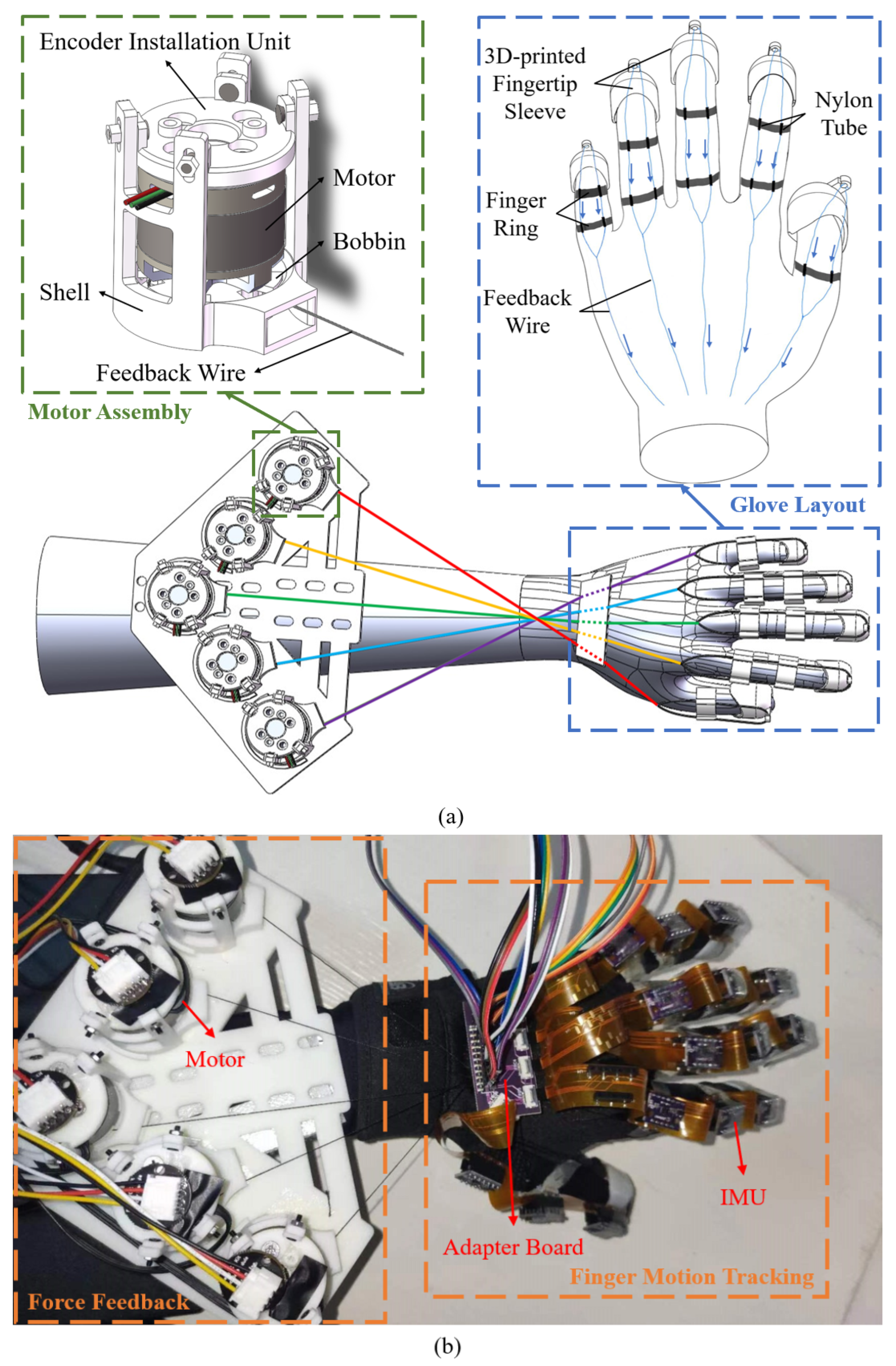 Encoder Installation Unit

Motor

Bobbin

Shell

Feedback Wire

Motor Assembly

3D-printed Fingertip Sleeve

Nylon Tube

Finger Ring

Feedback Wire

Glove Layout

(a)

Motor

Adapter Board

IMU

Finger Motion Tracking

Force Feedback

(b)