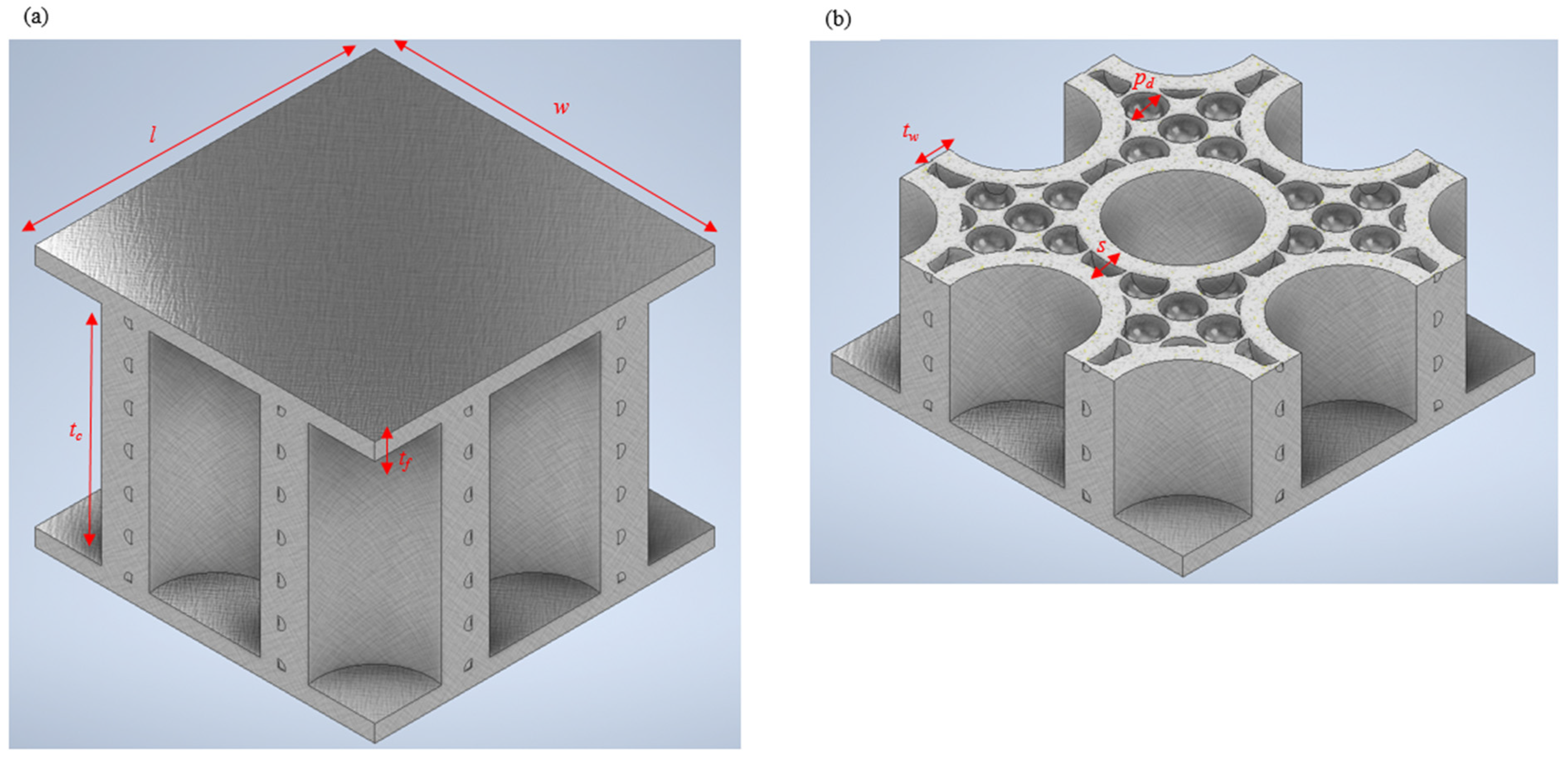 (a)

$l$

$w$

$t_c$

$t_f$

(b)

$p_d$

$t_w$

$s$