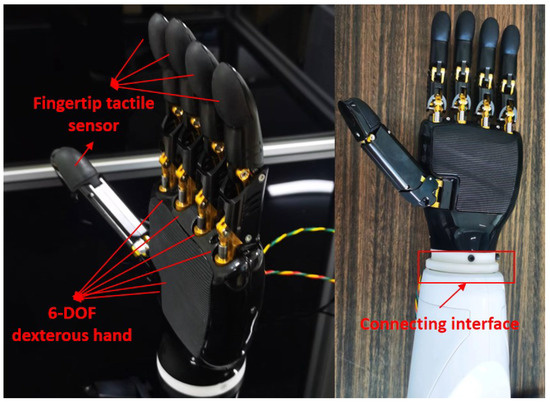 Fingertip tactile sensor

6-DOF dexterous hand

Connecting interface