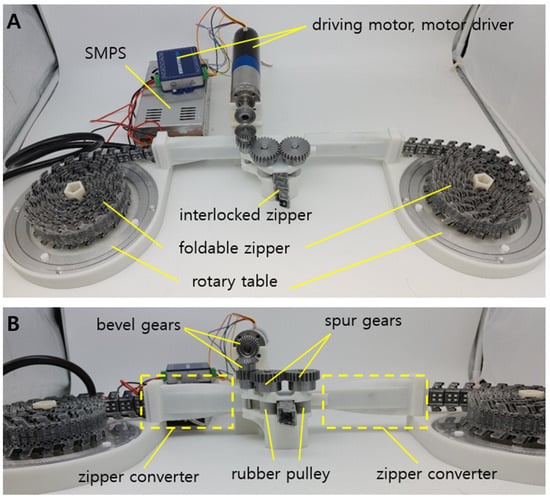 A
driving motor, motor driver
SMPS
interlocked zipper
foldable zipper
rotary table

B
bevel gears
spur gears
zipper converter
rubber pulley
zipper converter