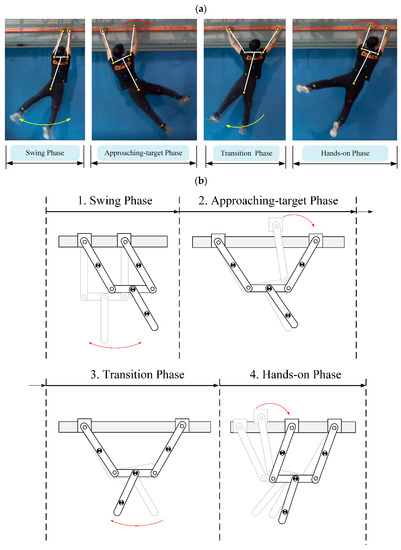 (a)

Swing Phase

Approaching-target Phase

Transition Phase

Hands-on Phase

(b)

1. Swing Phase

2. Approaching-target Phase

3. Transition Phase

4. Hands-on Phase