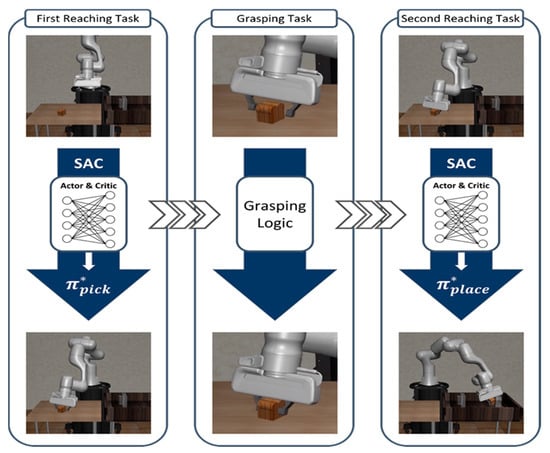 First Reaching Task

SAC

Actor & Critic

$\pi^*_{pick}$

Grasping Task

Grasping Logic

Second Reaching Task

SAC

Actor & Critic

$\pi^*_{place}$