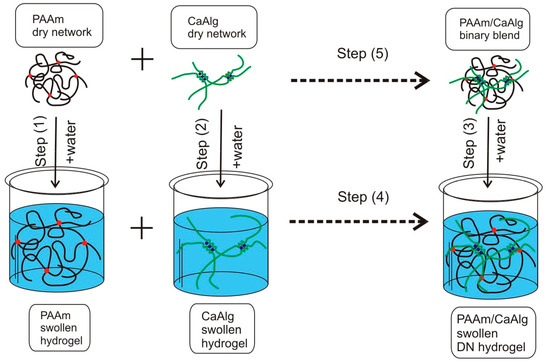 PAAm dry network

+

CaAlg dry network

Step (5)

PAAm/CaAlg binary blend

Step (1)

+water

Step (2)

+water

Step (3)

+water

+

Step (4)

PAAm swollen hydrogel

CaAlg swollen hydrogel

PAAm/CaAlg swollen DN hydrogel