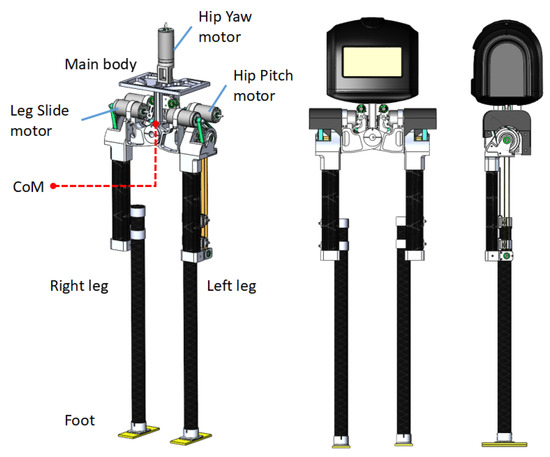 Hip Yaw motor

Main body

Hip Pitch motor

Leg Slide motor

CoM

Right leg

Left leg

Foot