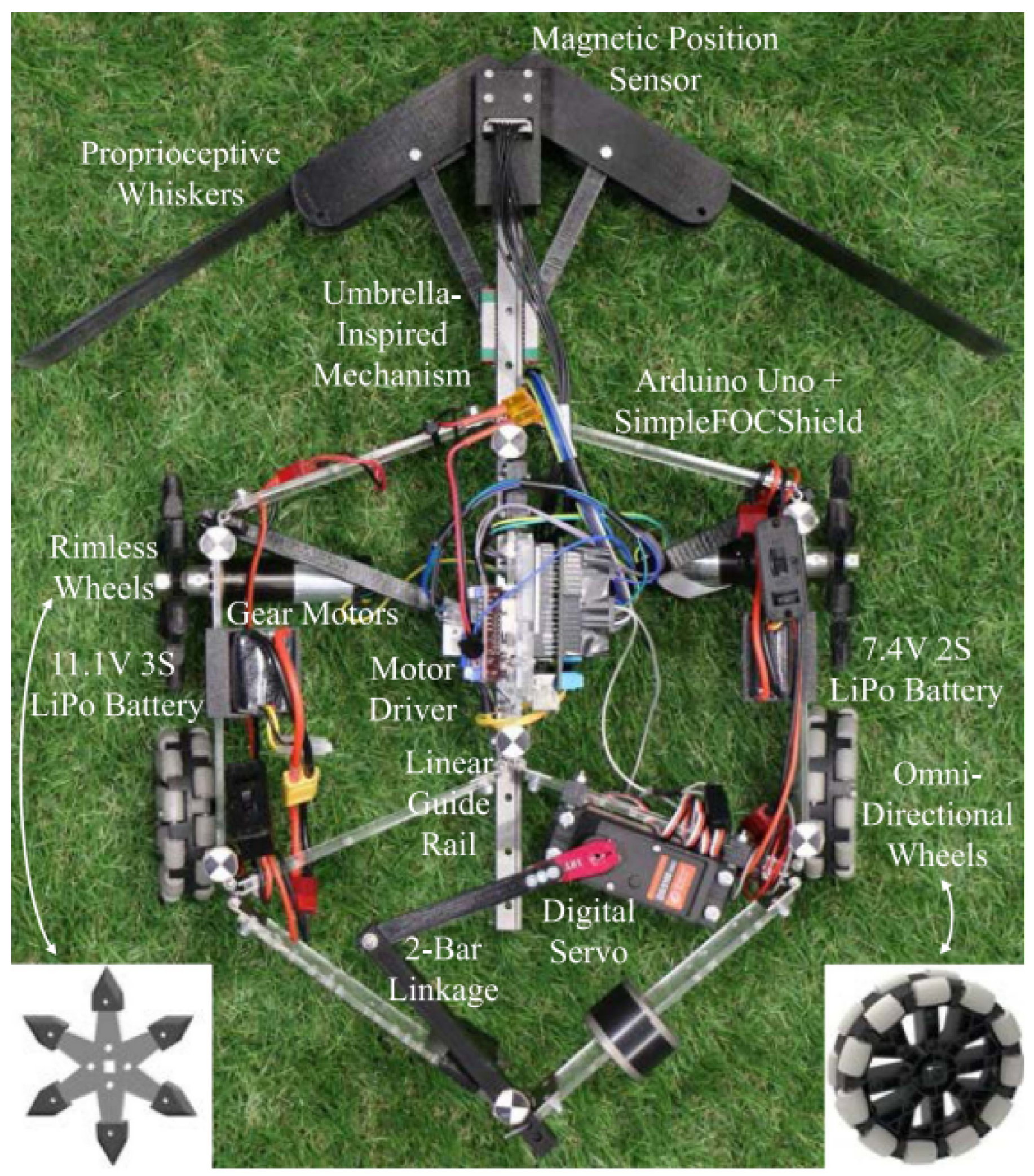 Magnetic Position Sensor

Proprioceptive Whiskers

Umbrella-Inspired Mechanism

Arduino Uno + SimpleFOCShield

Rimless Wheels

Gear Motors

11.1V 3S LiPo Battery

Motor Driver

7.4V 2S LiPo Battery

Linear Guide Rail

Omni-Directional Wheels

Digital Servo

2-Bar Linkage