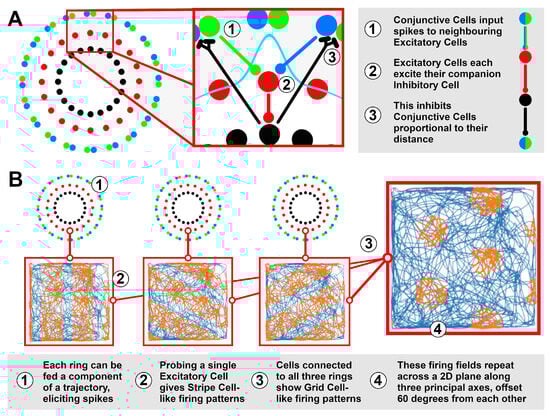 A

1

2

3

1 Conjunctive Cells input spikes to neighbouring Excitatory Cells

2 Excitatory Cells each excite their companion Inhibitory Cell

3 This inhibits Conjunctive Cells proportional to their distance

B

1

2

3

4

1 Each ring can be fed a component of a trajectory, eliciting spikes

2 Probing a single Excitatory Cell gives Stripe Cell-like firing patterns

3 Cells connected to all three rings show Grid Cell-like firing patterns

4 These firing fields repeat across a 2D plane along three principal axes, offset 60 degrees from each other