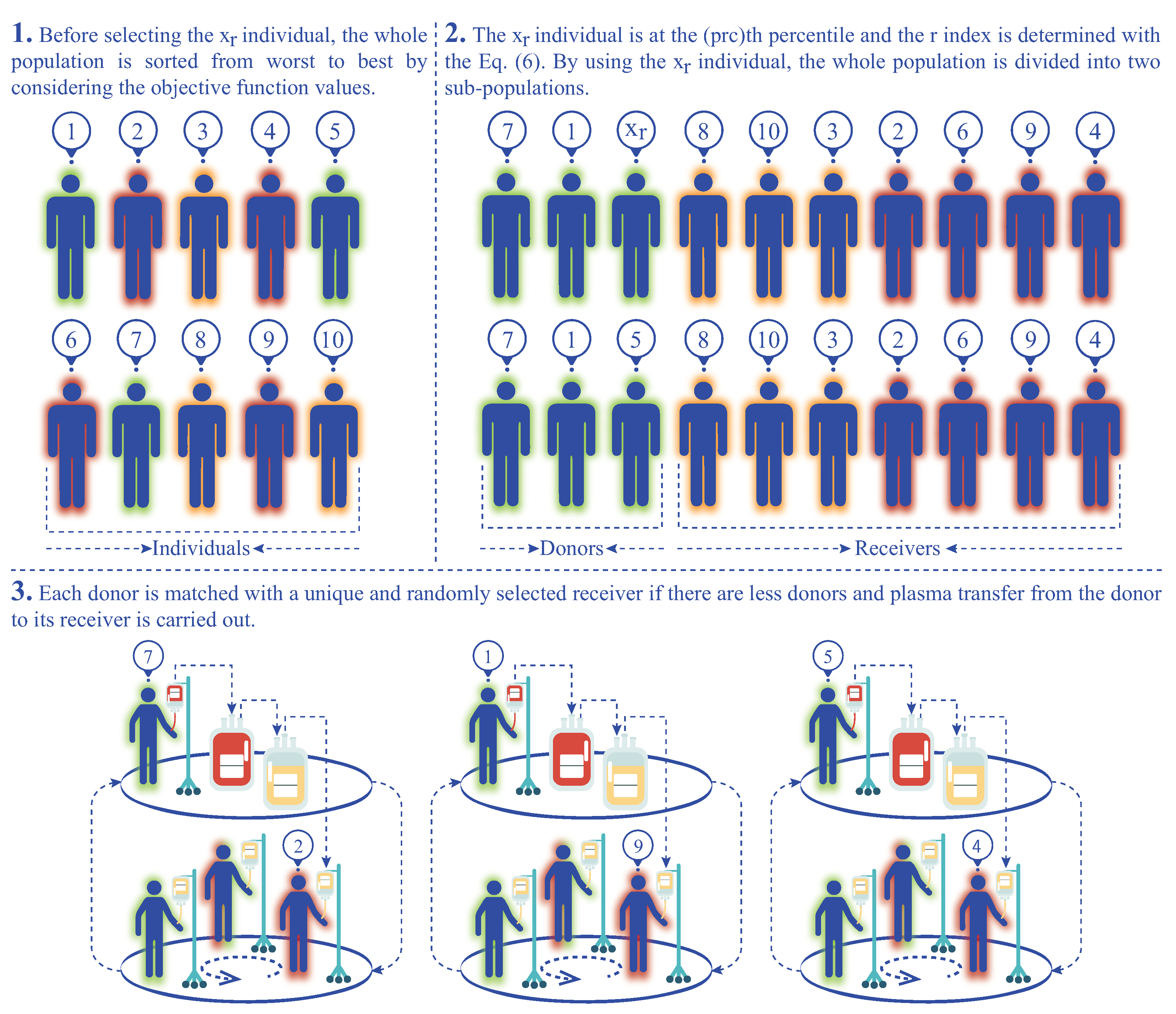 **1.** Before selecting the $x_r$ individual, the whole population is sorted from worst to best by considering the objective function values.

1 2 3 4 5

6 7 8 9 10

Individuals

**2.** The $x_r$ individual is at the (prc)th percentile and the r index is determined with the Eq. (6). By using the $x_r$ individual, the whole population is divided into two sub-populations.

7 1 $x_r$ 8 10 3 2 6 9 4

7 1 5 8 10 3 2 6 9 4

Donors

Receivers

**3.** Each donor is matched with a unique and randomly selected receiver if there are less donors and plasma transfer from the donor to its receiver is carried out.

7

2

1

9

5

4