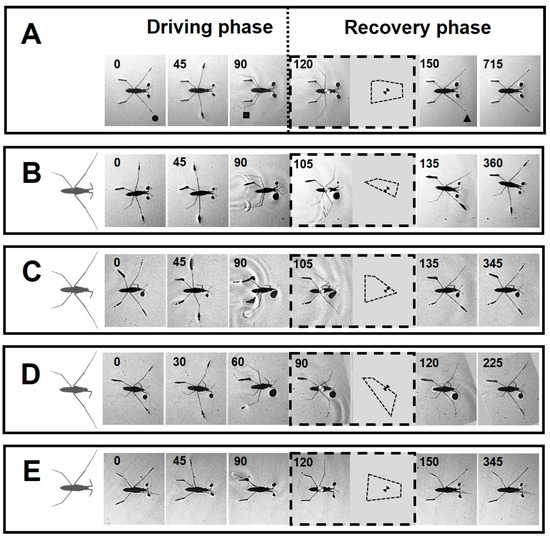 A

Driving phase

Recovery phase

0

45

90

120

150

715

B

0

45

90

105

135

360

C

0

45

90

105

135

345

D

0

30

60

90

120

225

E

0

45

90

120

150

345