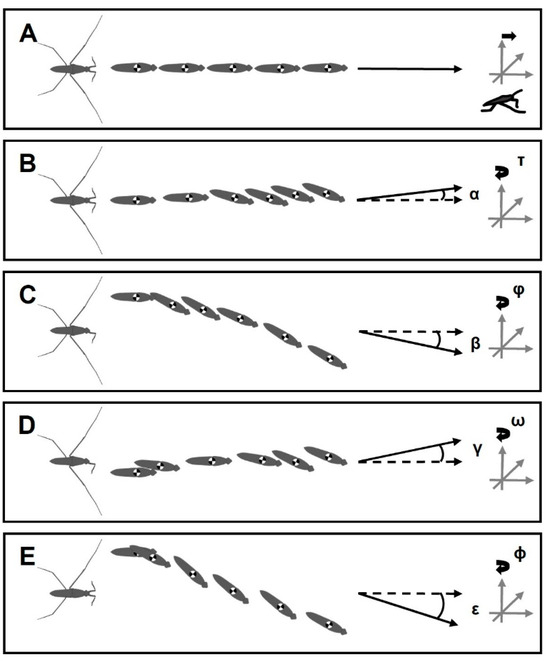 A

B
τ
α

C
φ
β

D
ω
γ

E
ϕ
ε