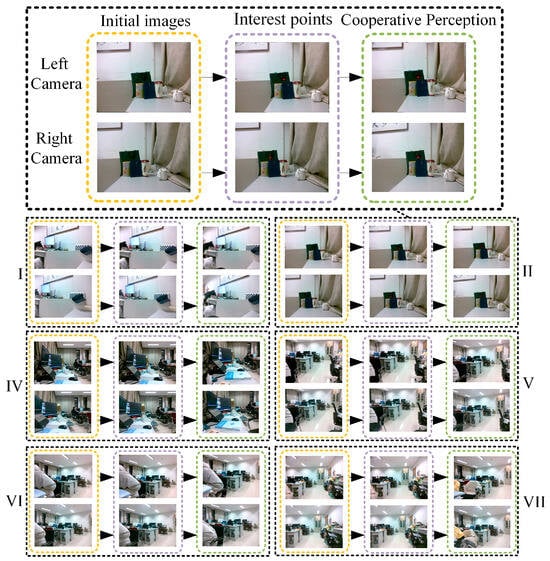 Initial images

Interest points

Cooperative Perception

Left Camera

Right Camera

I

II

IV

V

VI

VII