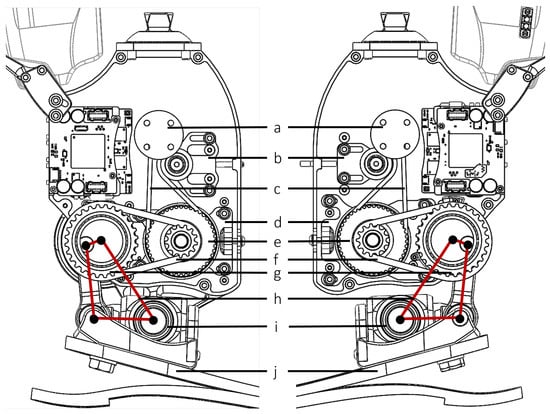 a
b
c
d
e
f
g
h
i
j