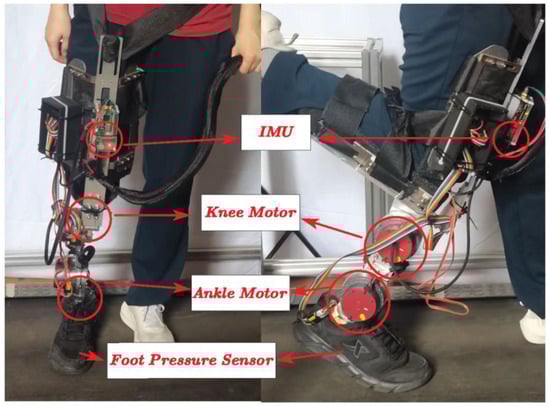 IMU

Knee Motor

Ankle Motor

Foot Pressure Sensor