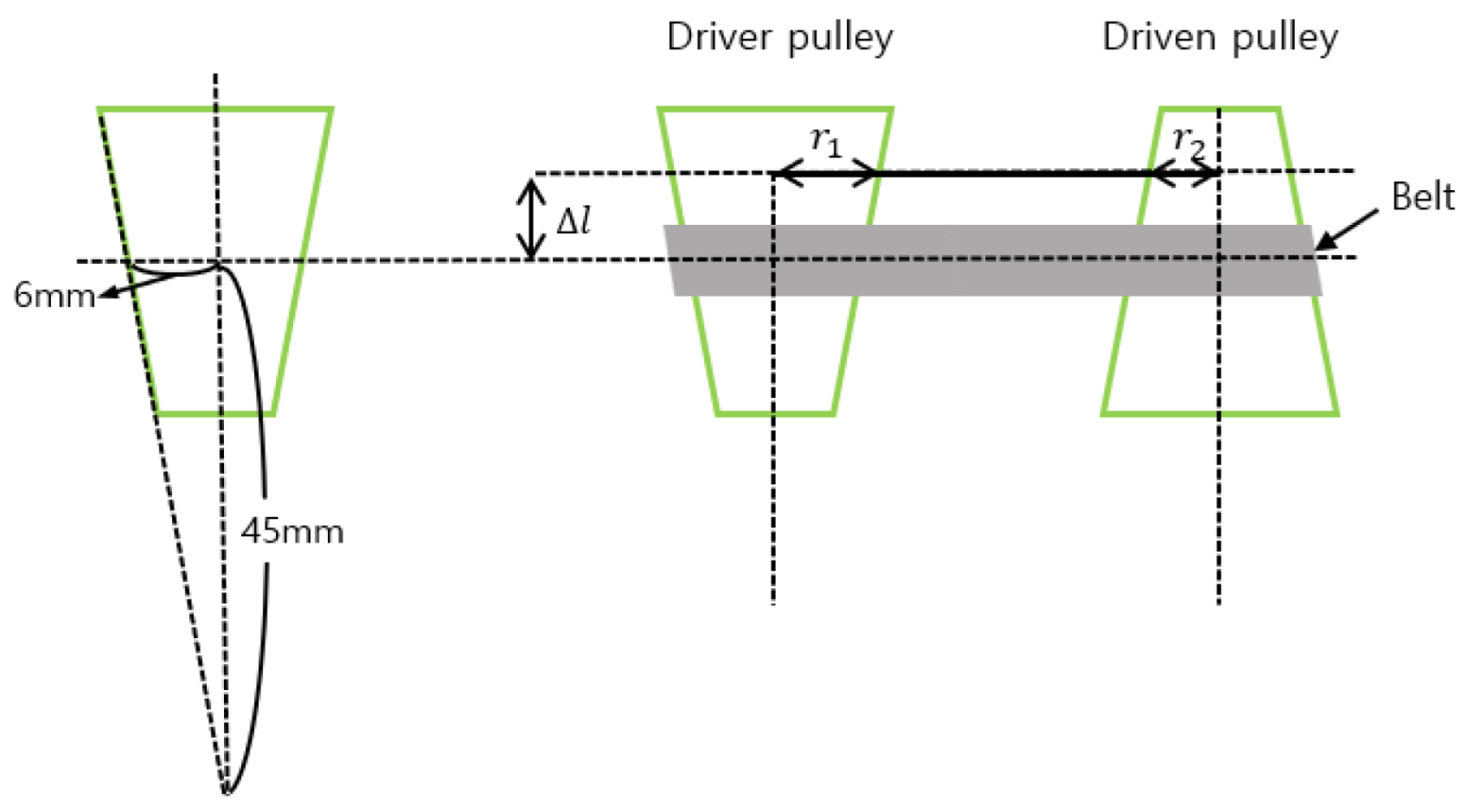 Driver pulley

Driven pulley

$r_1$

$r_2$

$\Delta l$

Belt

6mm

45mm