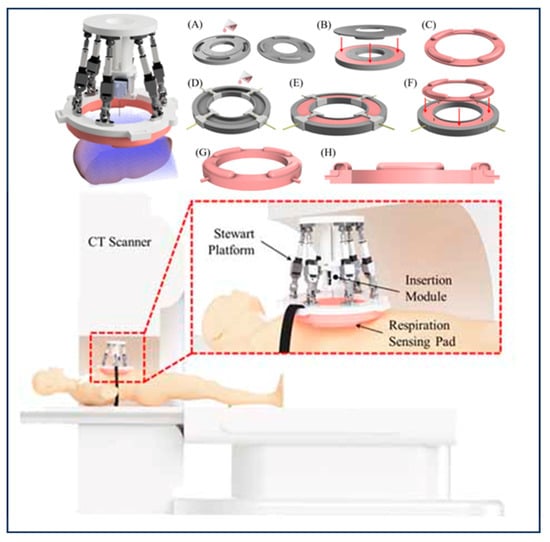 (A)

(B)

(C)

(D)

(E)

(F)

(G)

(H)

CT Scanner

Stewart Platform

Insertion Module

Respiration Sensing Pad