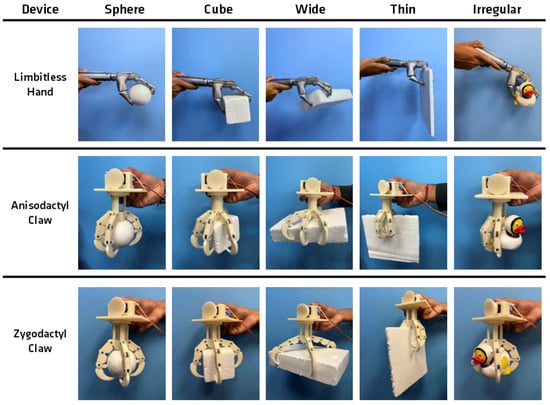 | Device | Sphere | Cube | Wide | Thin | Irregular |
|---|---|---|---|---|---|
| Limbitless Hand | | | | | |
| Anisodactyl Claw | | | | | |
| Zygodactyl Claw | | | | | |