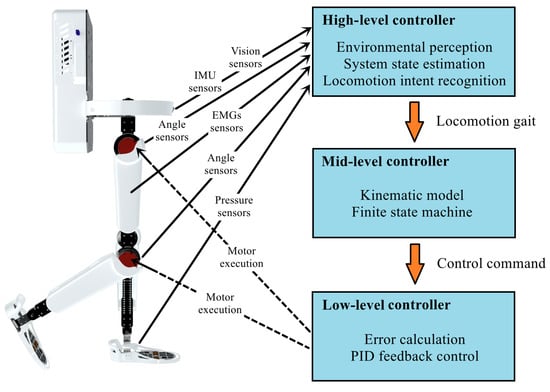 Vision sensors

IMU sensors

Angle sensors

EMGs sensors

Angle sensors

Pressure sensors

Motor execution

Motor execution

High-level controller

Environmental perception
System state estimation
Locomotion intent recognition

Locomotion gait

Mid-level controller

Kinematic model
Finite state machine

Control command

Low-level controller

Error calculation
PID feedback control