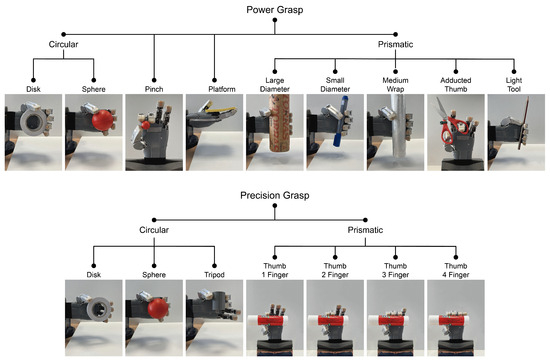 Power Grasp

Circular

Prismatic

Disk

Sphere

Pinch

Platform

Large Diameter

Small Diameter

Medium Wrap

Adducted Thumb

Light Tool

Precision Grasp

Circular

Prismatic

Disk

Sphere

Tripod

Thumb 1 Finger

Thumb 2 Finger

Thumb 3 Finger

Thumb 4 Finger