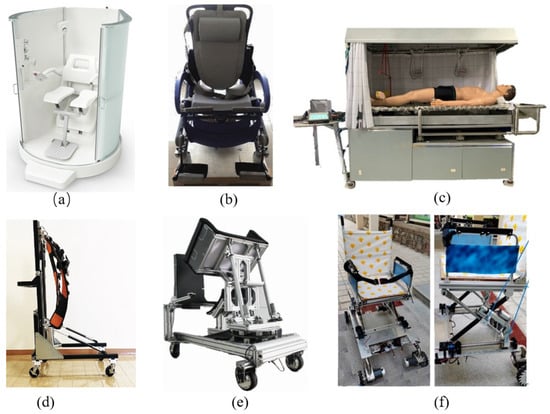 (a)
(b)
(c)
(d)
(e)
(f)