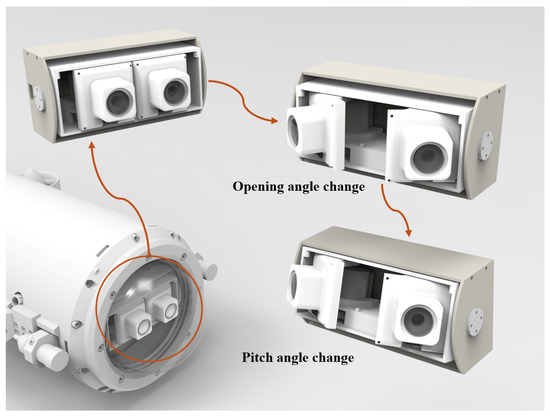 Opening angle change

Pitch angle change