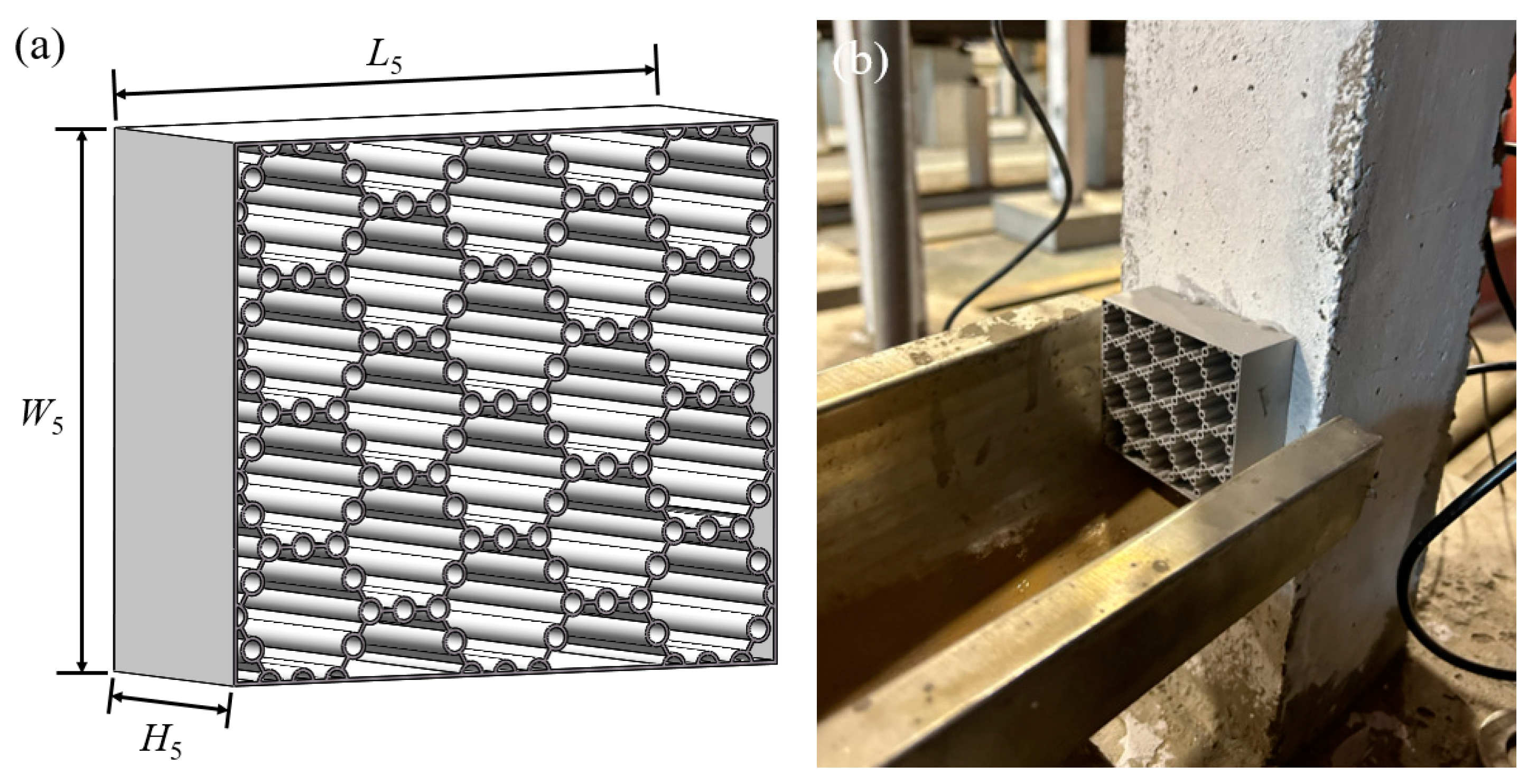 (a)

$L_5$

$W_5$

$H_5$

(b)