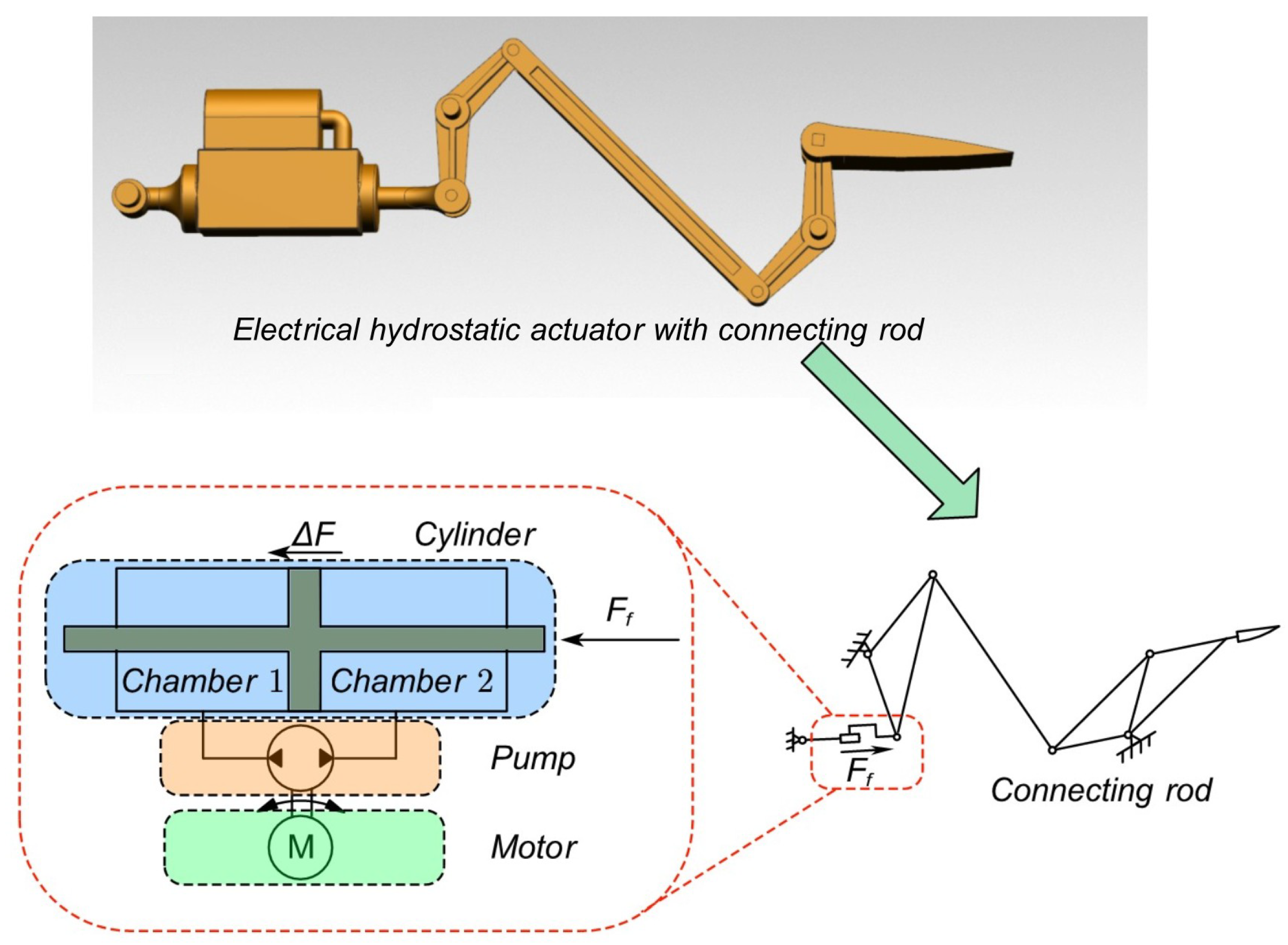 Electrical hydrostatic actuator with connecting rod

$\Delta F$ Cylinder

$F_f$

Chamber 1 Chamber 2

Pump

M

Motor

$F_f$

Connecting rod