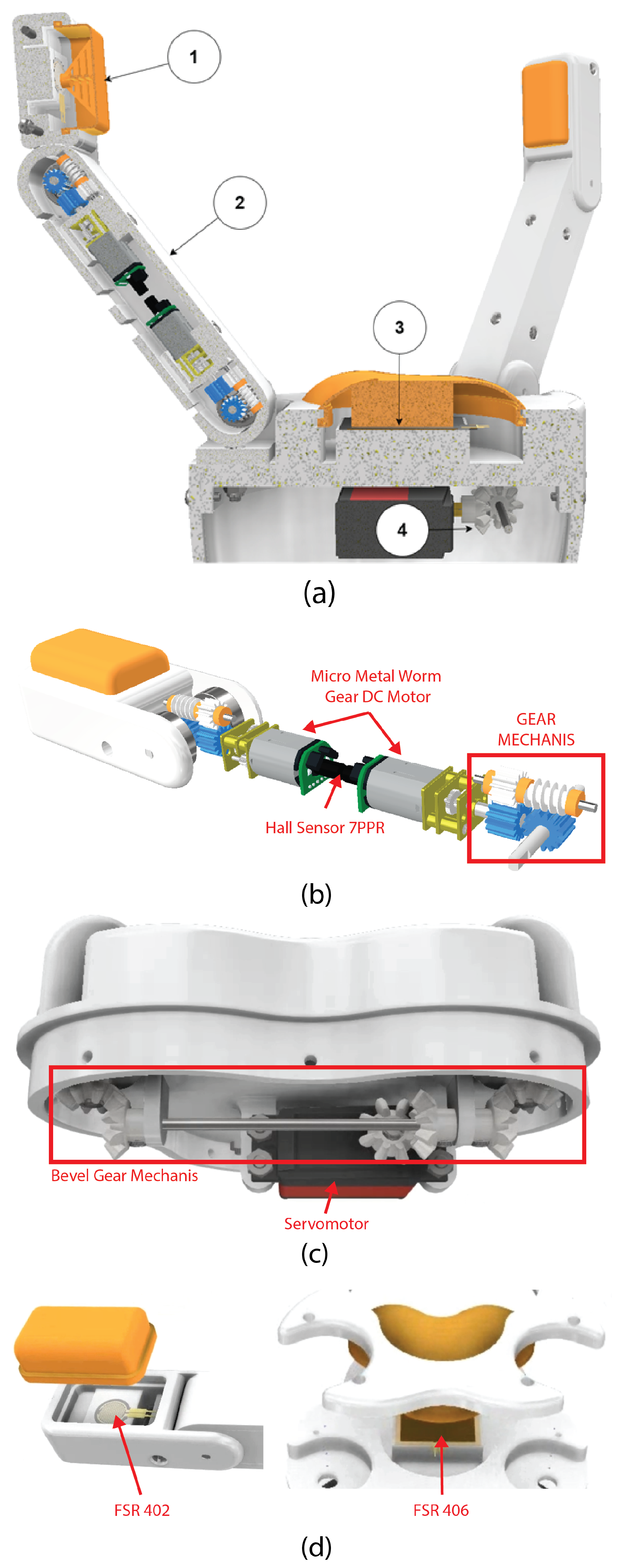 1

2

3

4

(a)

Micro Metal Worm Gear DC Motor

GEAR MECHANIS

Hall Sensor 7PPR

(b)

Bevel Gear Mechanis

Servomotor

(c)

FSR 402

FSR 406

(d)