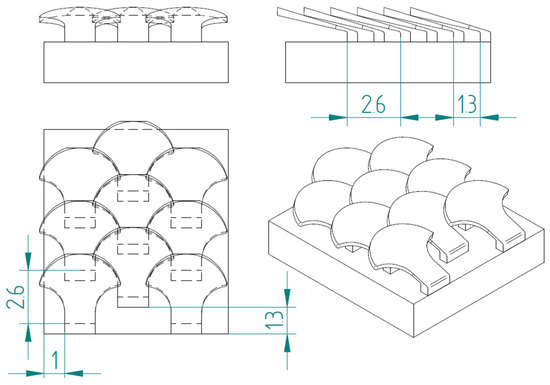 2.6
1.3
2.6
1.3
1