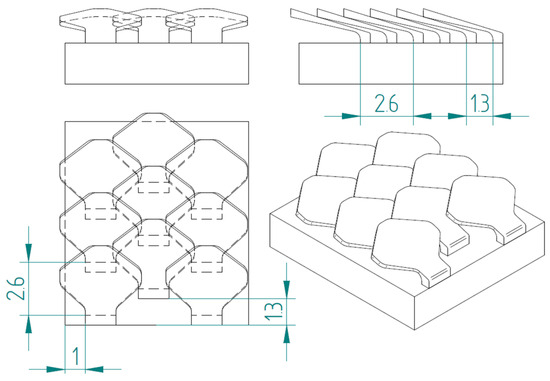 2.6

1.3

2.6

1.3

1