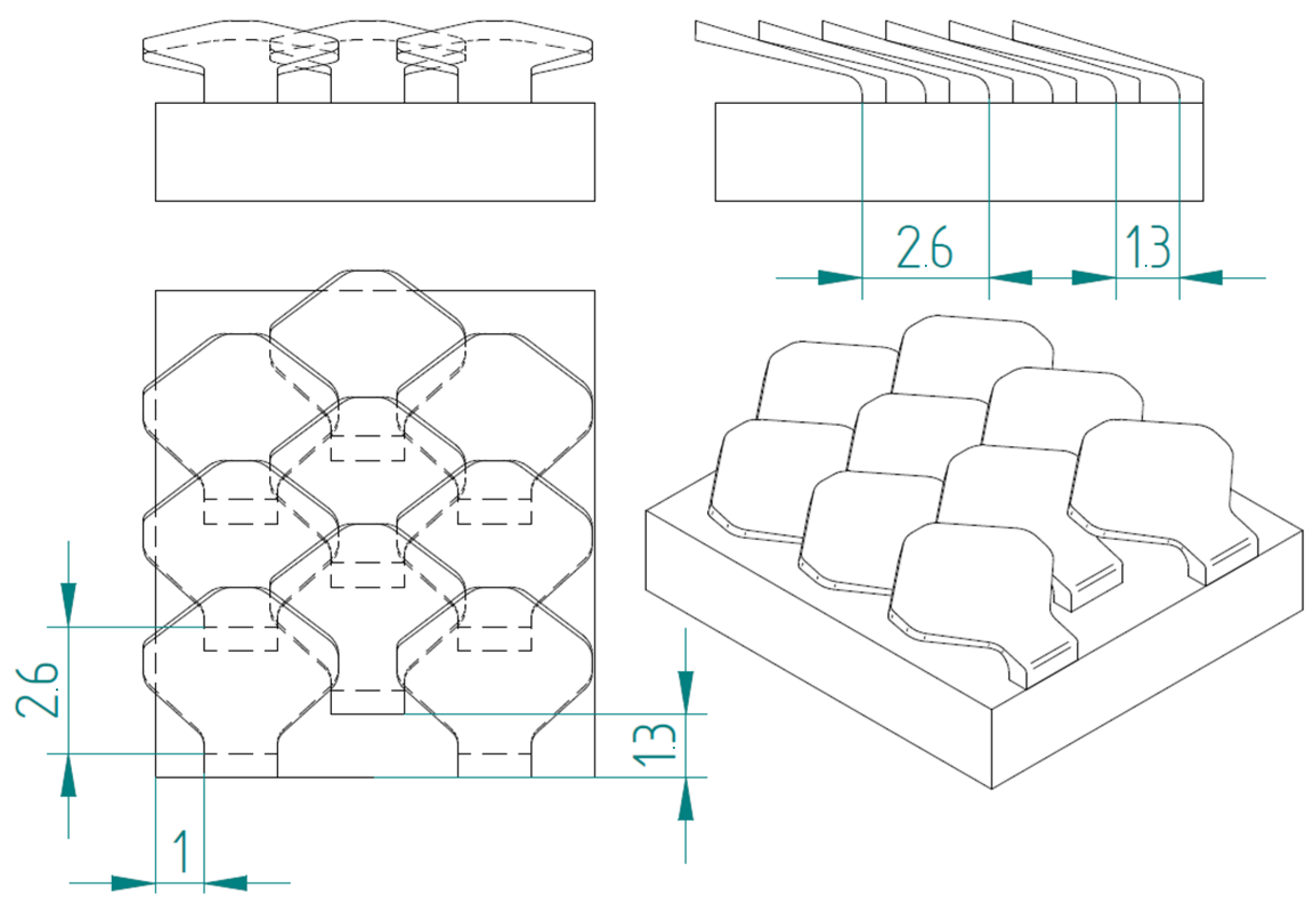 2.6
1.3
2.6
1.3
1