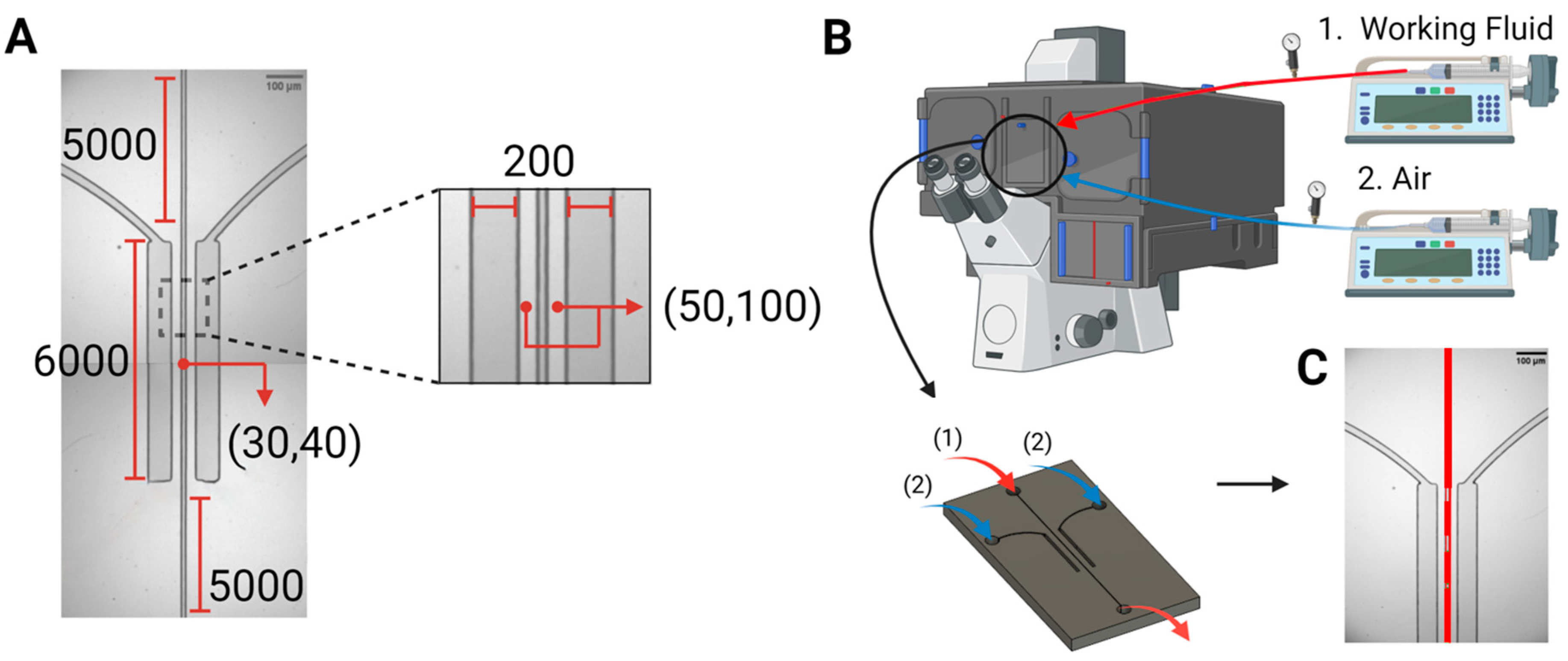 A

100 µm

5000

6000

(30,40)

5000

200

(50,100)

B

1. Working Fluid

2. Air

(1)

(2)

(2)

C

100 µm