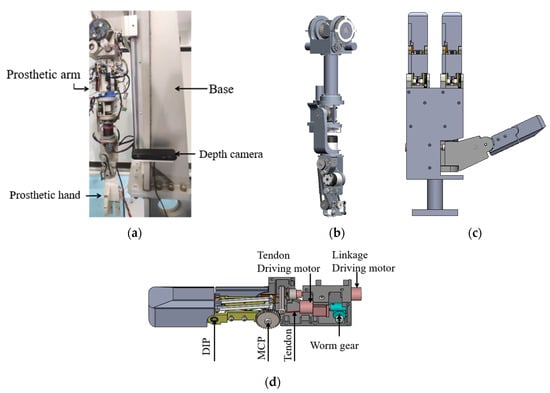 Prosthetic arm

Base

Depth camera

Prosthetic hand

(a)

(b)

(c)

Tendon
Driving motor

Linkage
Driving motor

DIP

MCP

Tendon

Worm gear

(d)