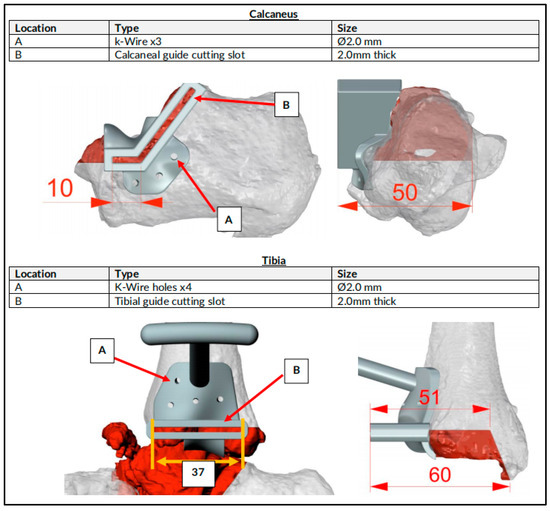 Calcaneus

| Location | Type | Size |
|---|---|---|
| A | k-Wire x3 | Ø2.0 mm |
| B | Calcaneal guide cutting slot | 2.0mm thick |

B

10

A

50

Tibia

| Location | Type | Size |
|---|---|---|
| A | K-Wire holes x4 | Ø2.0 mm |
| B | Tibial guide cutting slot | 2.0mm thick |

A

B

37

51

60