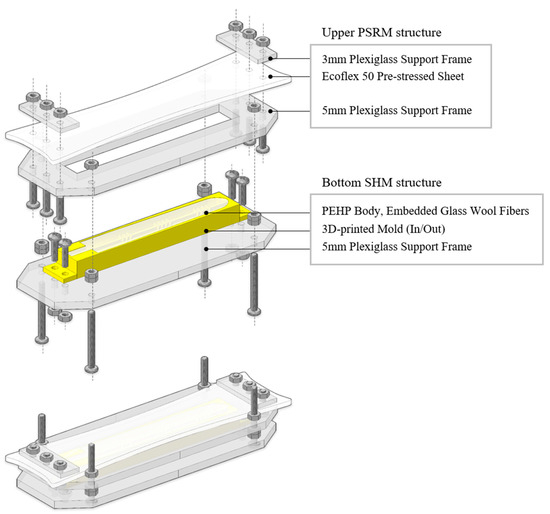 Upper PSRM structure

3mm Plexiglass Support Frame
Ecoflex 50 Pre-stressed Sheet

5mm Plexiglass Support Frame

Bottom SHM structure

PEHP Body, Embedded Glass Wool Fibers
3D-printed Mold (In/Out)
5mm Plexiglass Support Frame